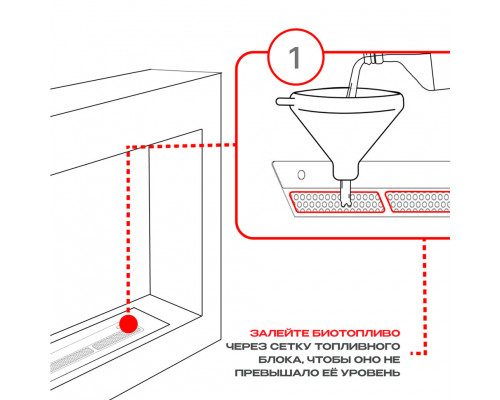 1

ЗАЛЕЙТЕ БИОТОПЛИВО ЧЕРЕЗ СЕТКУ ТОПЛИВНОГО БЛОКА, ЧТОБЫ ОНО НЕ ПРЕВЫШАЛО ЕЁ УРОВЕНЬ