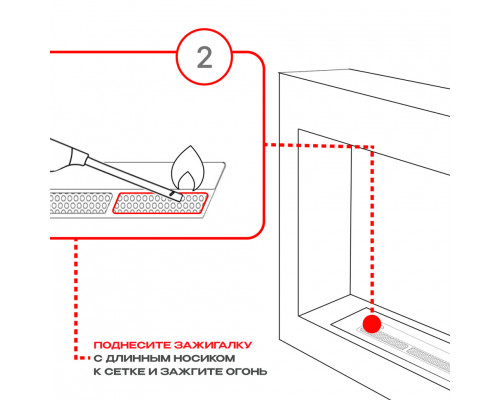 2

ПОДНЕСИТЕ ЗАЖИГАЛКУ
С ДЛИННЫМ НОСИКОМ
К СЕТКЕ И ЗАЖГИТЕ ОГОНЬ